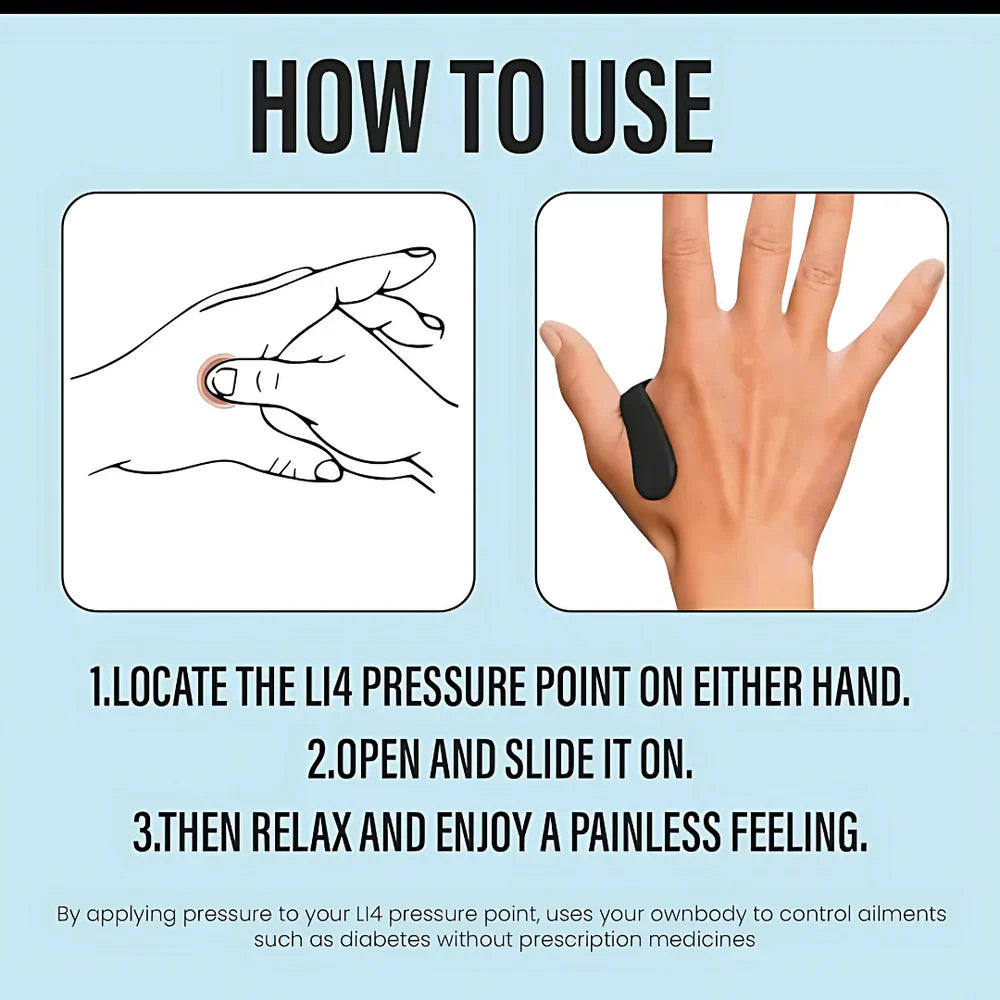 HOW TO USE

1.LOCATE THE LI4 PRESSURE POINT ON EITHER HAND.
2.OPEN AND SLIDE IT ON.
3.THEN RELAX AND ENJOY A PAINLESS FEELING.

By applying pressure to your LI4 pressure point, uses your ownbody to control ailments such as diabetes without prescription medicines